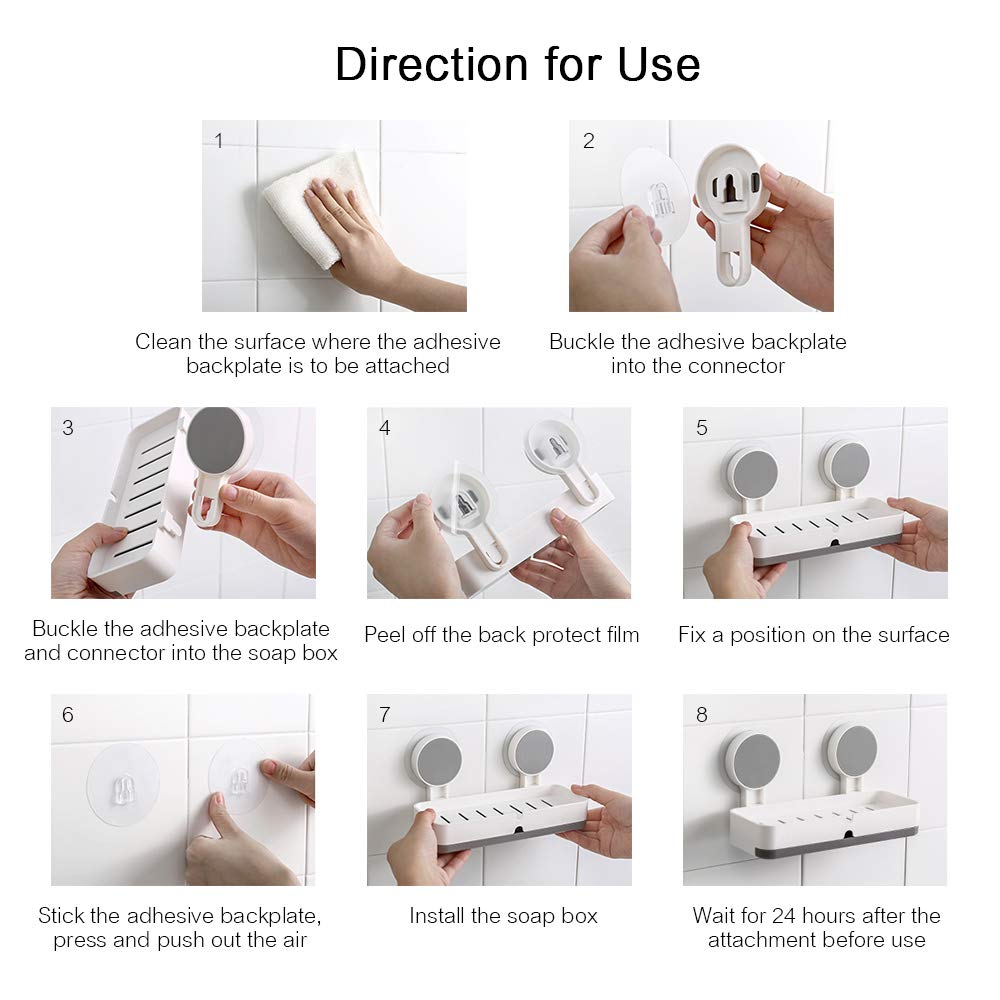 Direction for Use

1

Clean the surface where the adhesive backplate is to be attached

2

Buckle the adhesive backplate into the connector

3

Buckle the adhesive backplate and connector into the soap box

4

Peel off the back protect film

5

Fix a position on the surface

6

Stick the adhesive backplate, press and push out the air

7

Install the soap box

8

Wait for 24 hours after the attachment before use