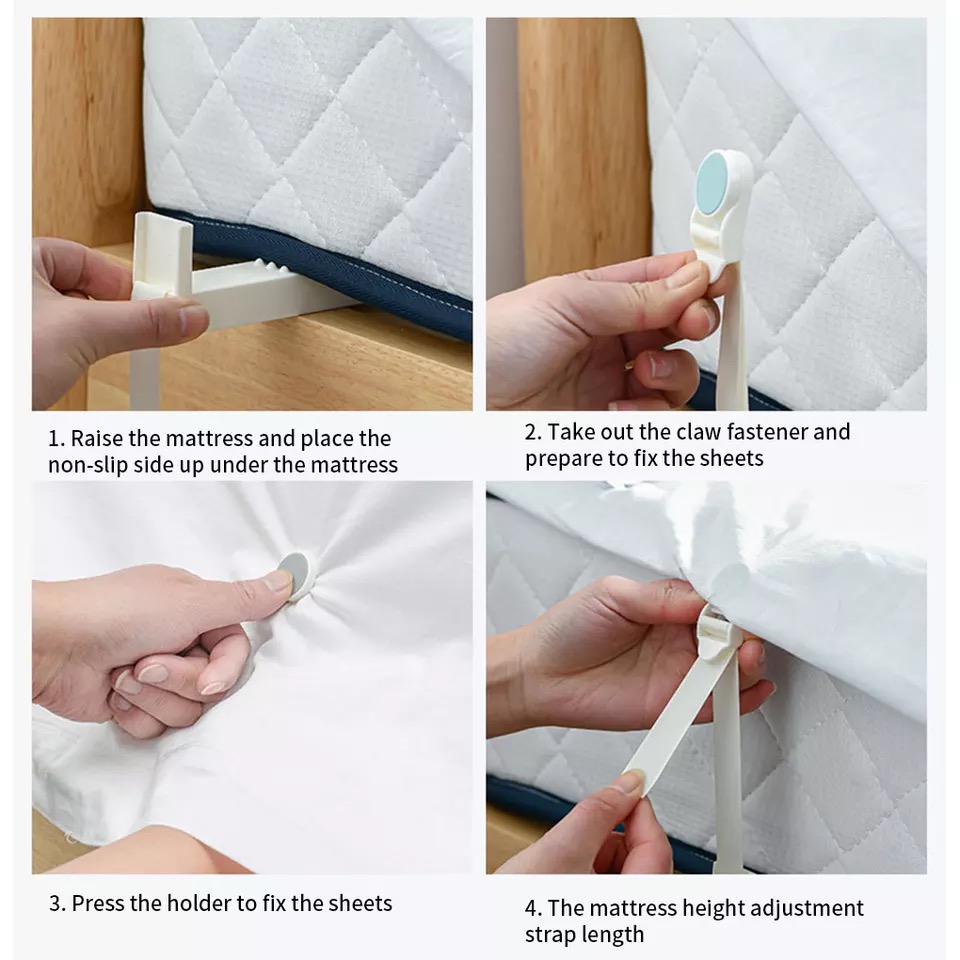 1. Raise the mattress and place the non-slip side up under the mattress

2. Take out the claw fastener and prepare to fix the sheets

3. Press the holder to fix the sheets

4. The mattress height adjustment strap length