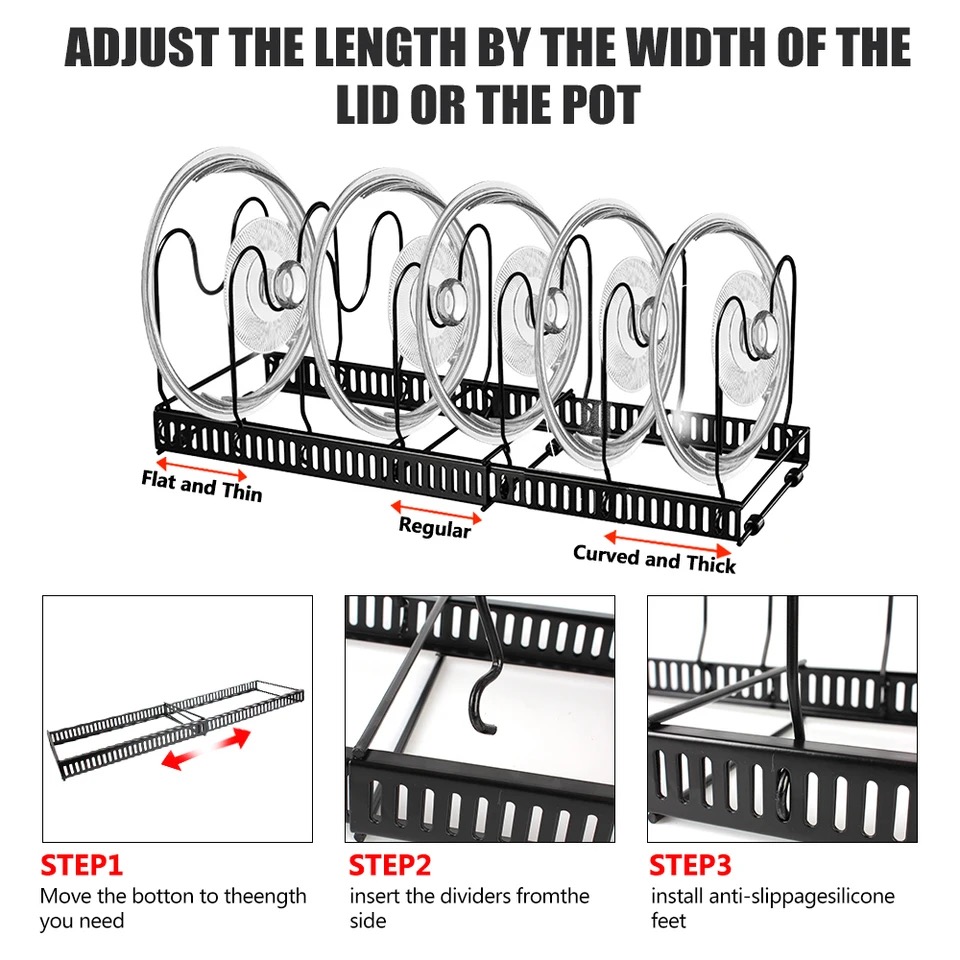 ADJUST THE LENGTH BY THE WIDTH OF THE LID OR THE POT

Flat and Thin

Regular

Curved and Thick

STEP1
Move the botton to theength you need

STEP2
insert the dividers fromthe side

STEP3
install anti-slippagesilicone feet