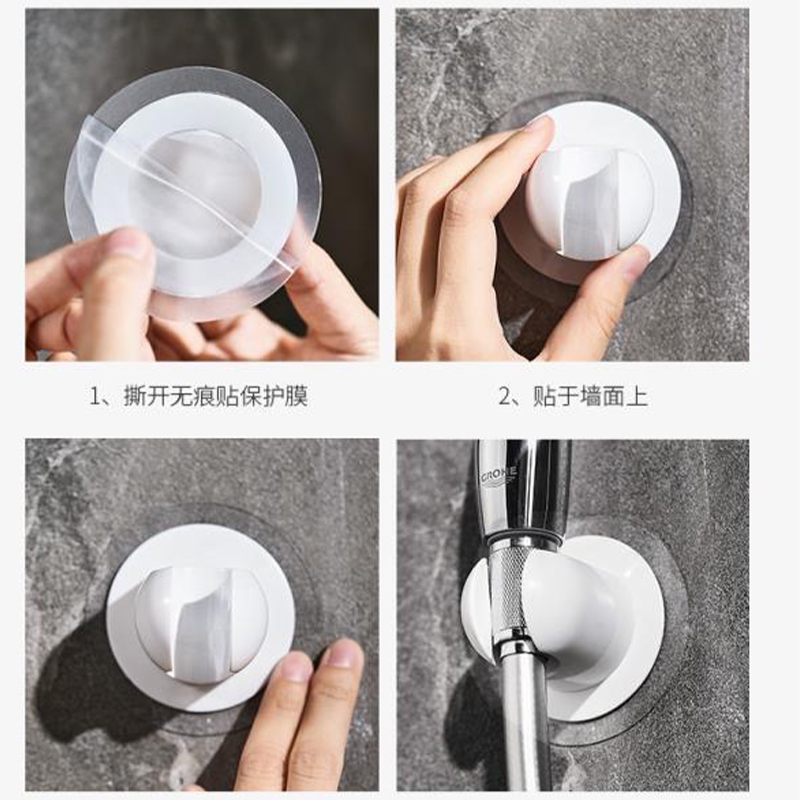 1、撕开无痕贴保护膜

2、贴于墙面上

GROHE