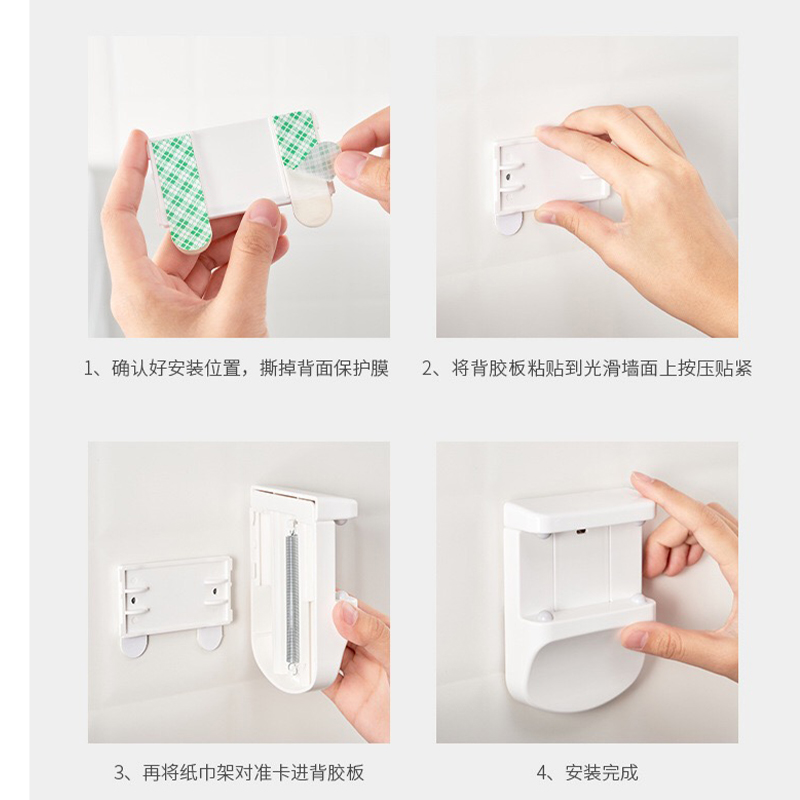 1、确认好安装位置，撕掉背面保护膜

2、将背胶板粘贴到光滑墙面上按压贴紧

3、再将纸巾架对准卡进背胶板

4、安装完成