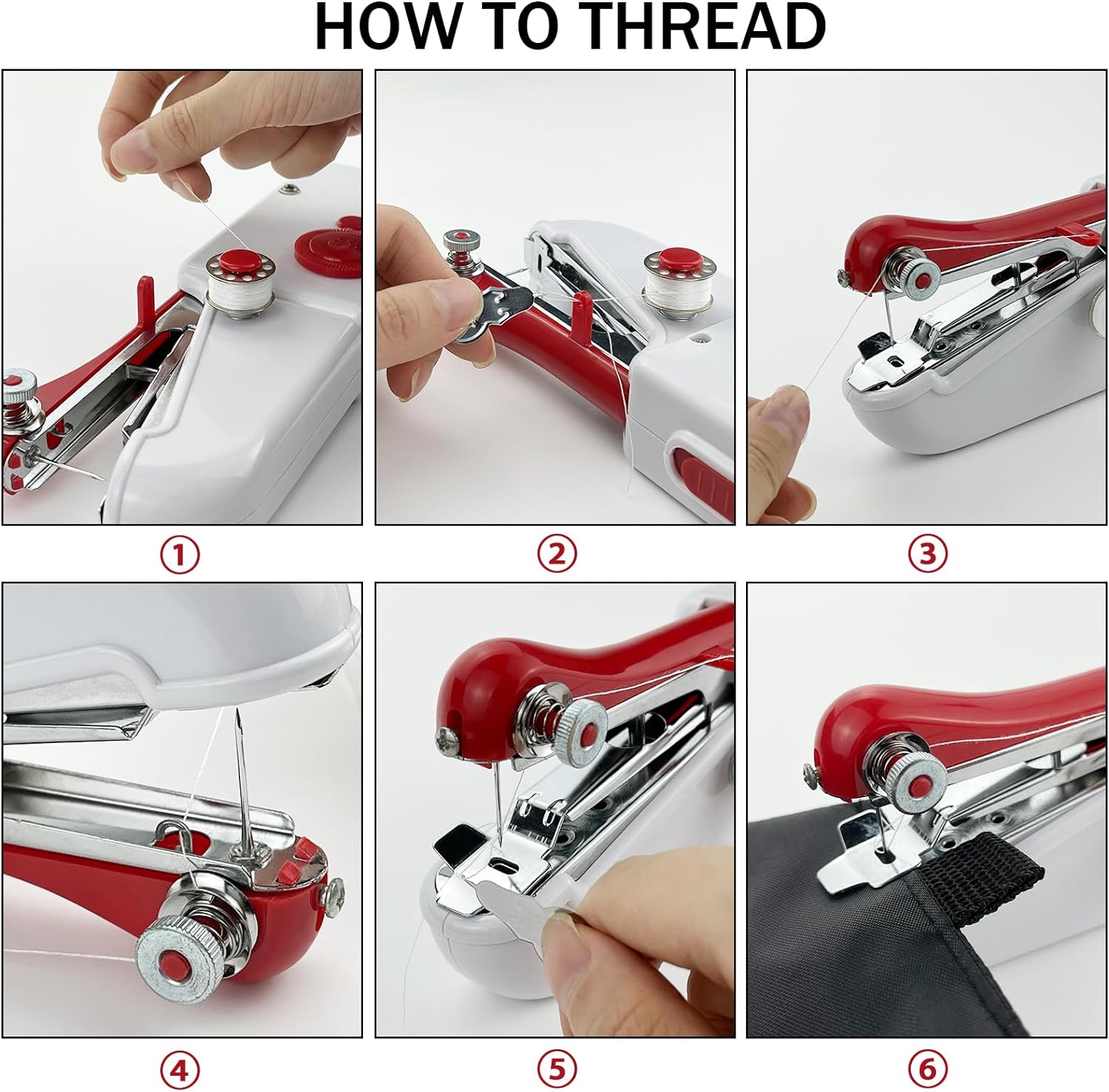 HOW TO THREAD

①

②

③

④

⑤

⑥